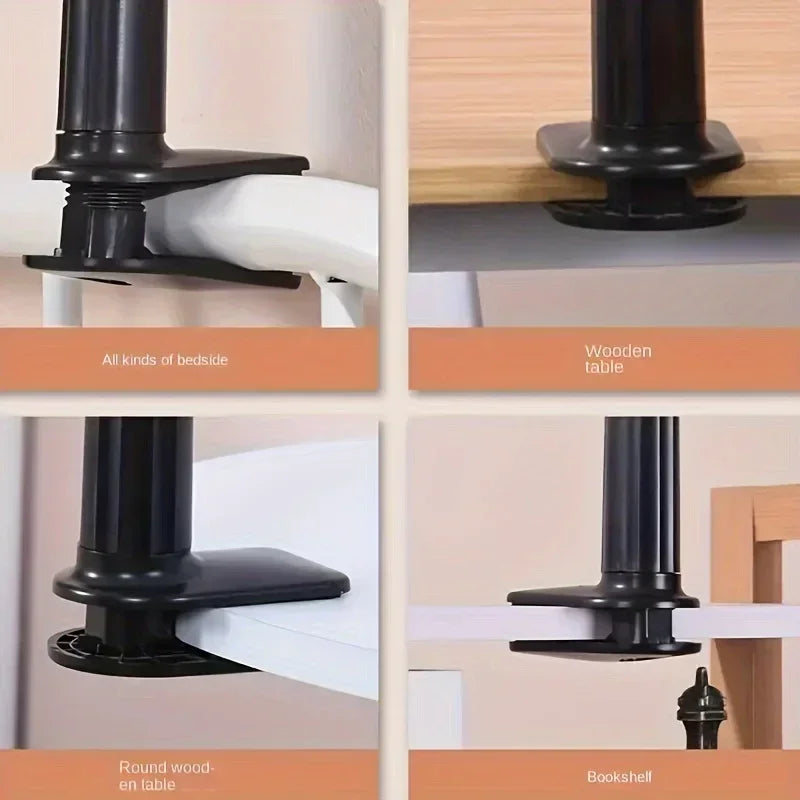 All kinds of bedside

Wooden table

Round wooden table

Bookshelf